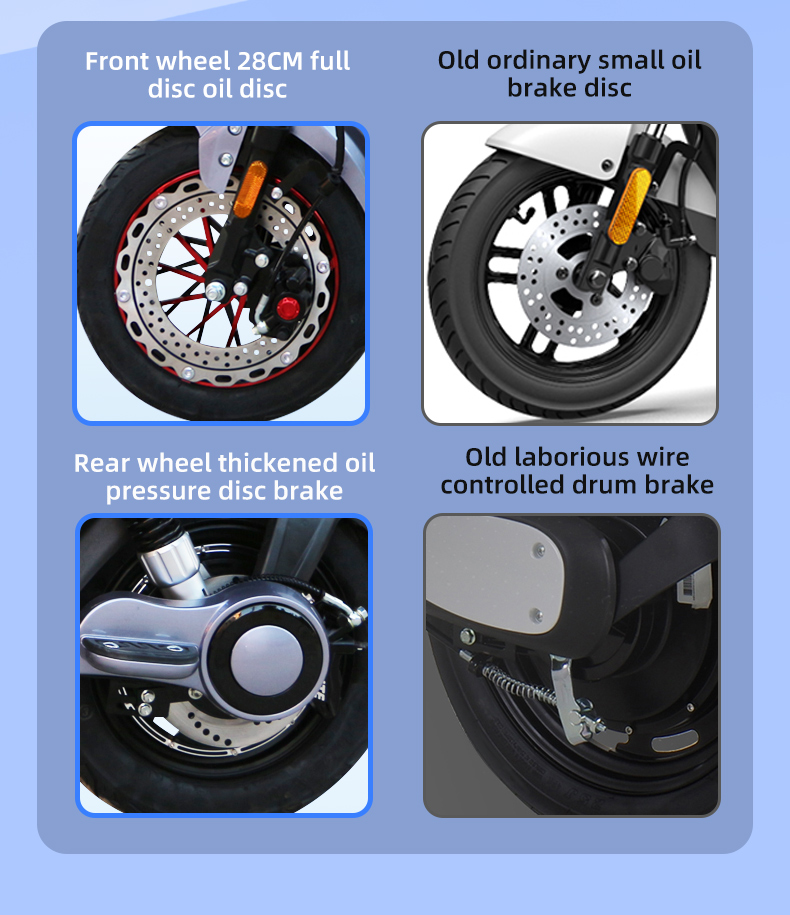 Front wheel 28CM full disc oil disc

Old ordinary small oil brake disc

Rear wheel thickened oil pressure disc brake

Old laborious wire controlled drum brake